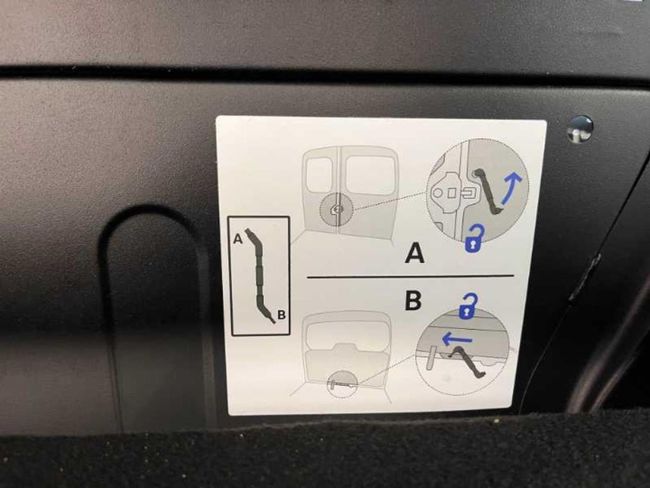 A
B
A
B